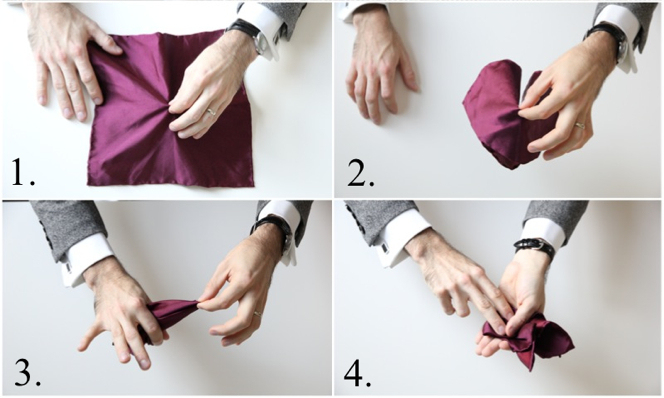 1.

2.

3.

4.